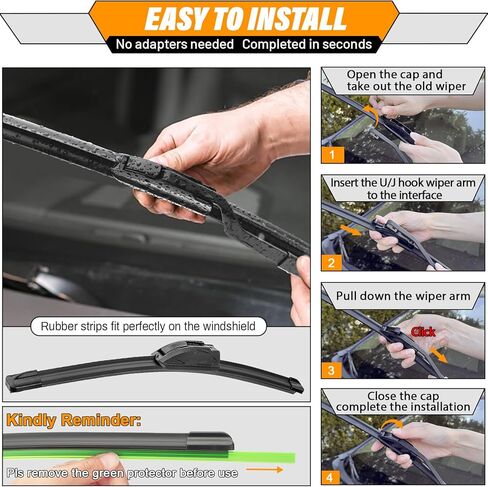 EASY TO INSTALL

No adapters needed Completed in seconds

Rubber strips fit perfectly on the windshield

Kindly Reminder:

Pls remove the green protector before use

Open the cap and take out the old wiper

1

Insert the U/J hook wiper arm to the interface

2

Pull down the wiper arm

Click

3

Close the cap complete the installation

4