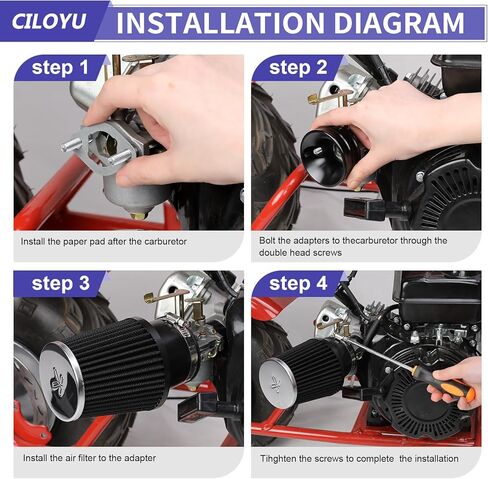 CILOYU INSTALLATION DIAGRAM

step 1

Install the paper pad after the carburetor

step 2

Bolt the adapters to thecarburetor through the double head screws

step 3

Install the air filter to the adapter

step 4

Tihghten the screws to complete the installation