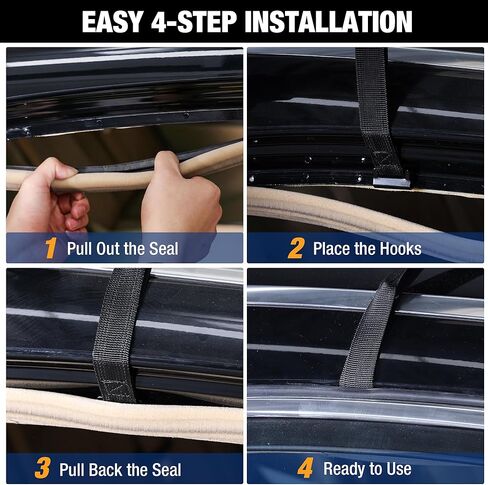 EASY 4-STEP INSTALLATION

1 Pull Out the Seal

2 Place the Hooks

3 Pull Back the Seal

4 Ready to Use