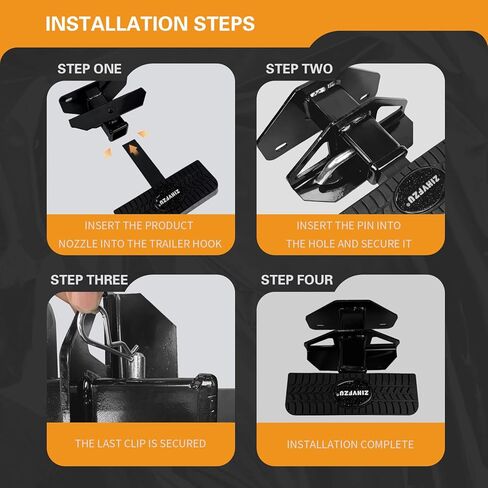 INSTALLATION STEPS

STEP ONE

ZIHVFZU

INSERT THE PRODUCT NOZZLE INTO THE TRAILER HOOK

STEP TWO

ZIHVFZU

INSERT THE PIN INTO THE HOLE AND SECURE IT

STEP THREE

THE LAST CLIP IS SECURED

STEP FOUR

ZIHVFZU

INSTALLATION COMPLETE