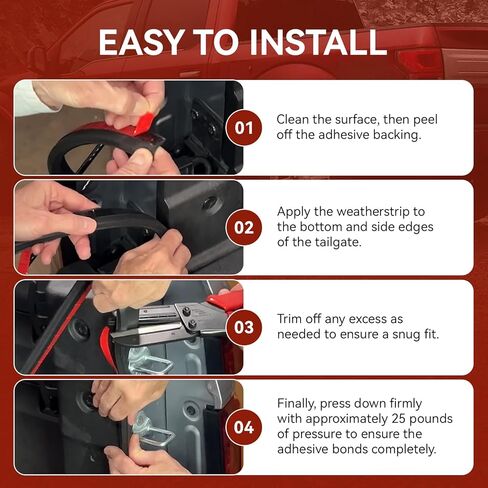 EASY TO INSTALL

01

Clean the surface, then peel off the adhesive backing.

02

Apply the weatherstrip to the bottom and side edges of the tailgate.

03

Trim off any excess as needed to ensure a snug fit.

04

Finally, press down firmly with approximately 25 pounds of pressure to ensure the adhesive bonds completely.