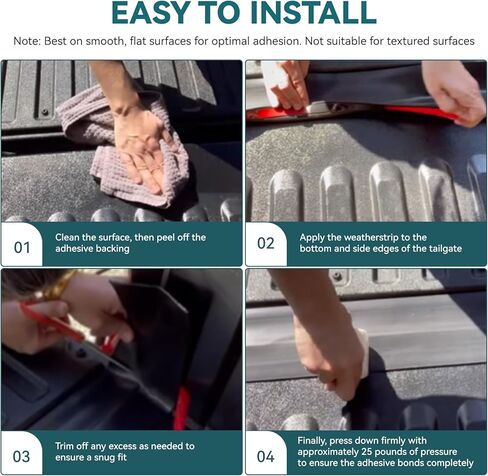 EASY TO INSTALL

Note: Best on smooth, flat surfaces for optimal adhesion. Not suitable for textured surfaces

01

Clean the surface, then peel off the adhesive backing

02

Apply the weatherstrip to the bottom and side edges of the tailgate

03

Trim off any excess as needed to ensure a snug fit

04

Finally, press down firmly with approximately 25 pounds of pressure to ensure the adhesive bonds completely