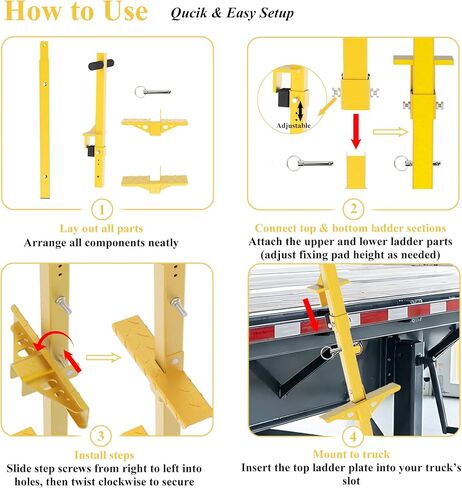 How to Use Qucik & Easy Setup

Adjustable

1

Lay out all parts
Arrange all components neatly

2

Connect top & bottom ladder sections
Attach the upper and lower ladder parts (adjust fixing pad height as needed)

3

Install steps
Slide step screws from right to left into holes, then twist clockwise to secure

4

Mount to truck
Insert the top ladder plate into your truck's slot