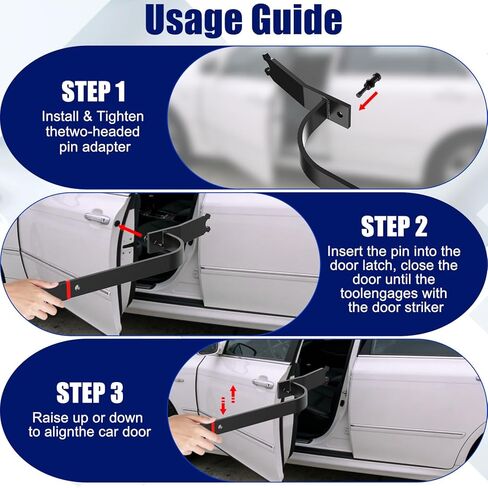 Usage Guide

STEP 1
Install & Tighten thetwo-headed pin adapter

STEP 2
Insert the pin into the door latch, close the door until the toolengages with the door striker

STEP 3
Raise up or down to alignthe car door