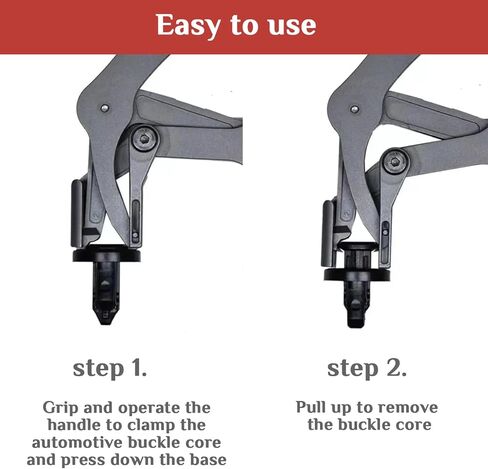 Easy to use

step 1.

Grip and operate the handle to clamp the automotive buckle core and press down the base

step 2.

Pull up to remove the buckle core