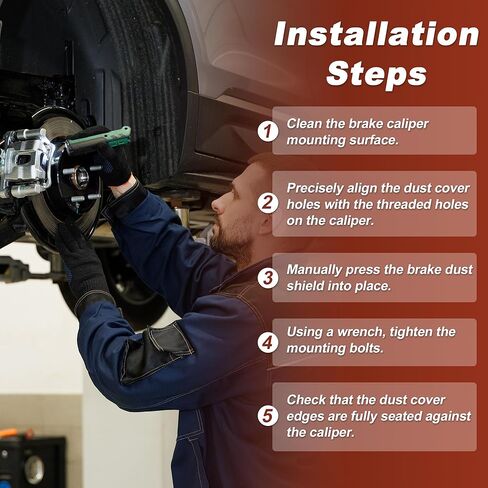 Installation Steps

1 Clean the brake caliper mounting surface.

2 Precisely align the dust cover holes with the threaded holes on the caliper.

3 Manually press the brake dust shield into place.

4 Using a wrench, tighten the mounting bolts.

5 Check that the dust cover edges are fully seated against the caliper.