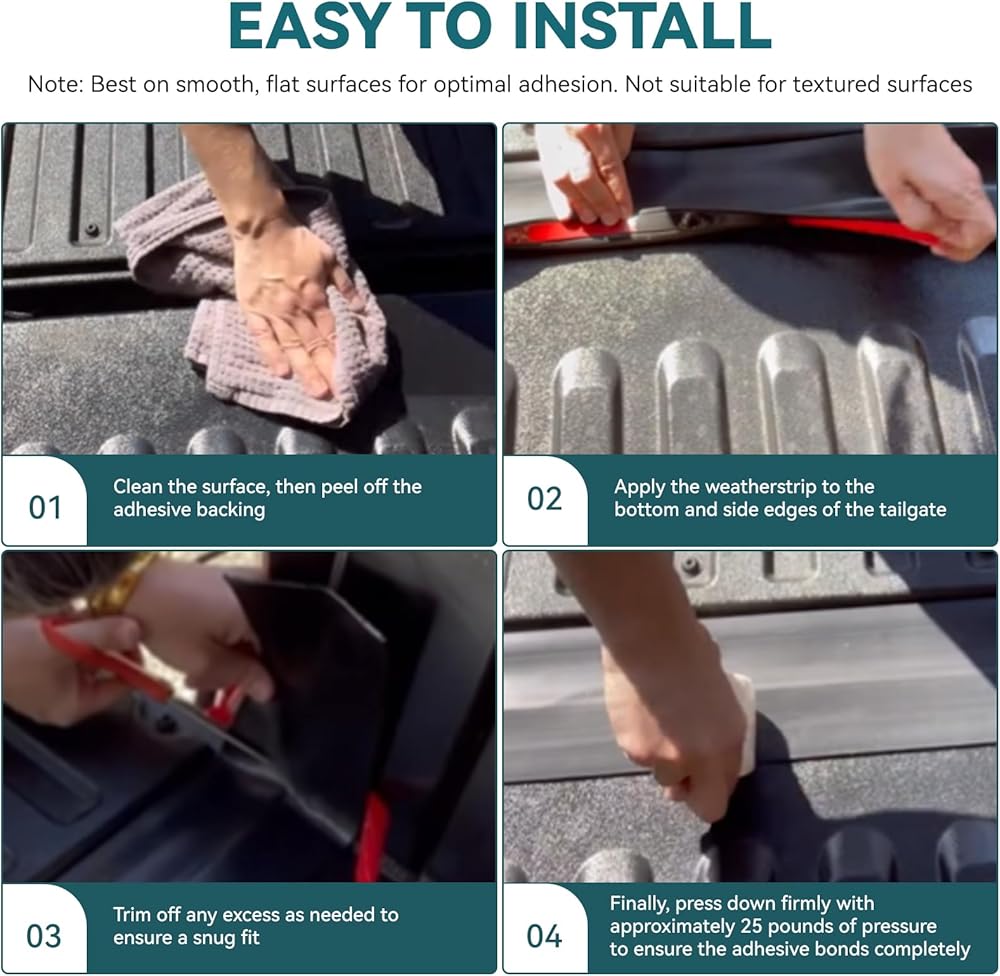 EASY TO INSTALL

Note: Best on smooth, flat surfaces for optimal adhesion. Not suitable for textured surfaces

01 Clean the surface, then peel off the adhesive backing

02 Apply the weatherstrip to the bottom and side edges of the tailgate

03 Trim off any excess as needed to ensure a snug fit

04 Finally, press down firmly with approximately 25 pounds of pressure to ensure the adhesive bonds completely