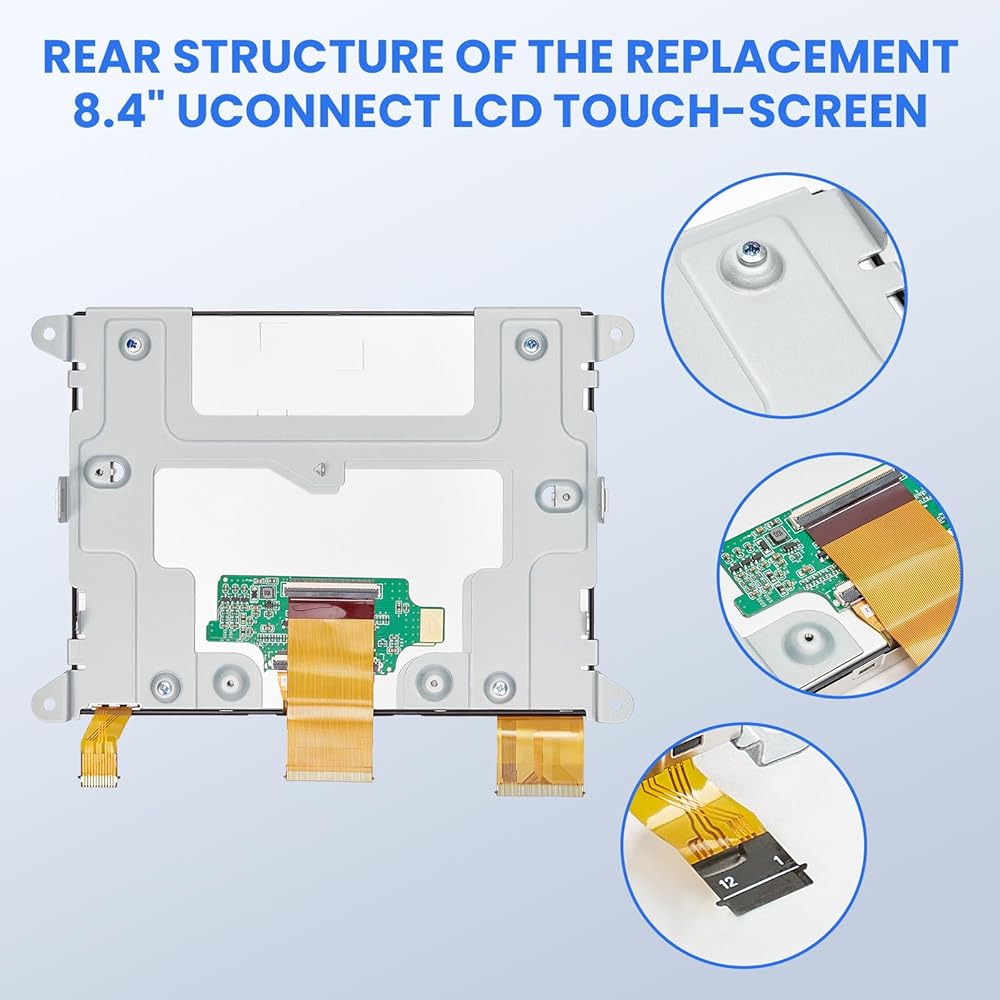 REAR STRUCTURE OF THE REPLACEMENT 8.4" UCONNECT LCD TOUCH-SCREEN

12

1