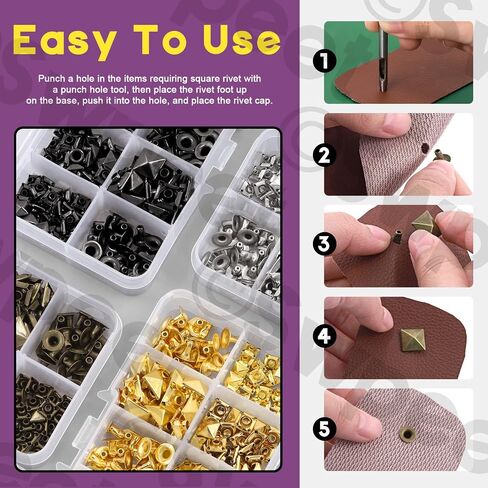 Easy To Use

Punch a hole in the items requiring square rivet with a punch hole tool, then place the rivet foot up on the base, push it into the hole, and place the rivet cap.

1

2

3

4

5