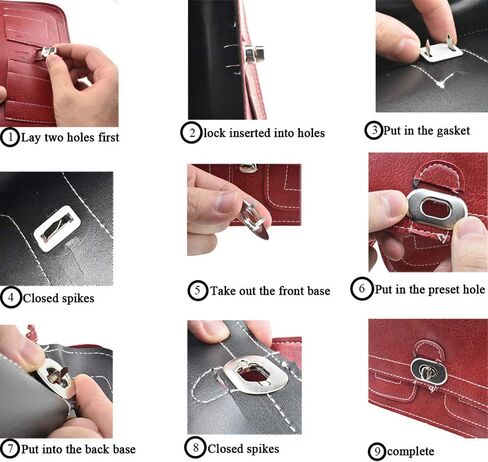 1 Lay two holes first

2 lock inserted into holes

3 Put in the gasket

4 Closed spikes

5 Take out the front base

6 Put in the preset hole

7 Put into the back base

8 Closed spikes

9 complete