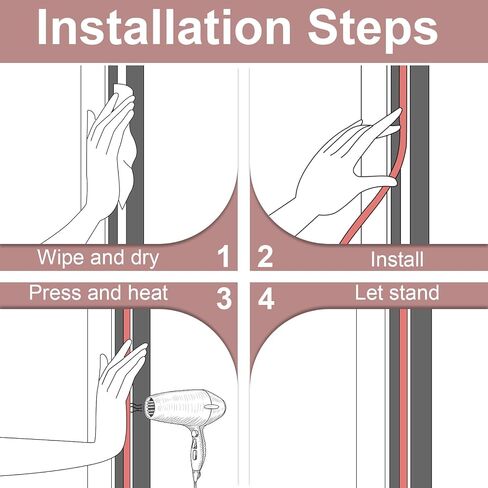 Installation Steps

Wipe and dry 1

2 Install

Press and heat 3

4 Let stand