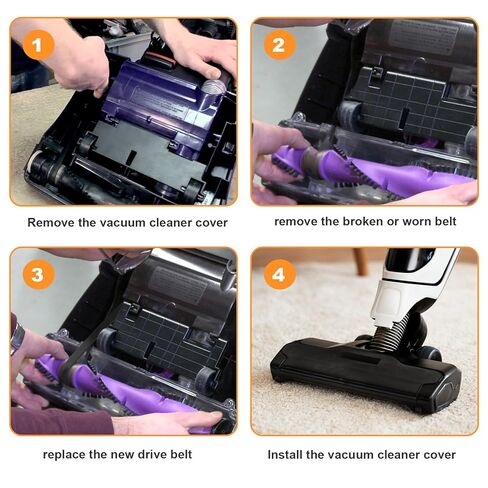 1

Remove the vacuum cleaner cover

2

remove the broken or worn belt

3

replace the new drive belt

4

Install the vacuum cleaner cover