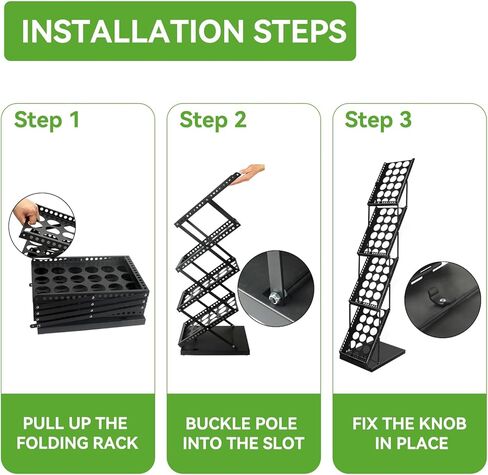 INSTALLATION STEPS

Step 1

PULL UP THE FOLDING RACK

Step 2

BUCKLE POLE INTO THE SLOT

Step 3

FIX THE KNOB IN PLACE