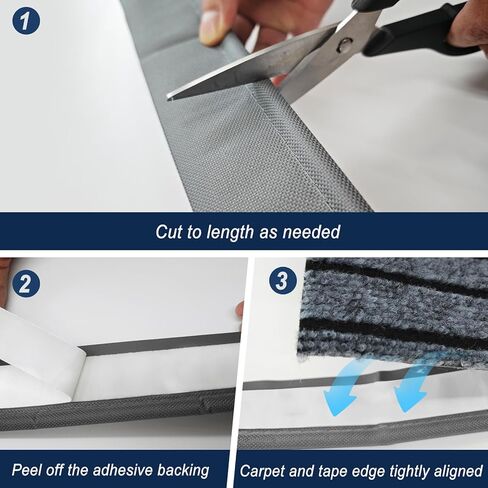 1

Cut to length as needed

2

Peel off the adhesive backing

3

Carpet and tape edge tightly aligned