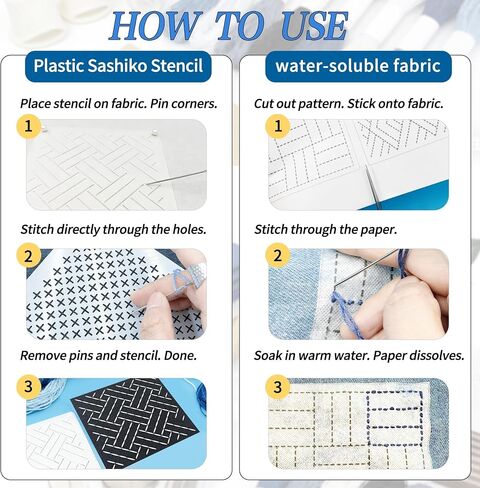 HOW TO USE

Plastic Sashiko Stencil

Place stencil on fabric. Pin corners.

1

Stitch directly through the holes.

2

Remove pins and stencil. Done.

3

water-soluble fabric

Cut out pattern. Stick onto fabric.

1

Stitch through the paper.

2

Soak in warm water. Paper dissolves.

3