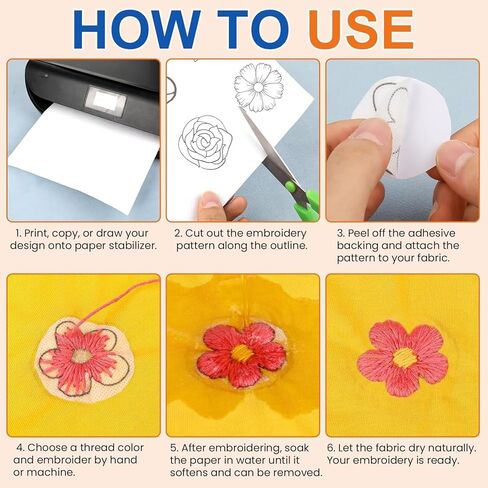 HOW TO USE

1. Print, copy, or draw your design onto paper stabilizer.

2. Cut out the embroidery pattern along the outline.

3. Peel off the adhesive backing and attach the pattern to your fabric.

4. Choose a thread color and embroider by hand or machine.

5. After embroidering, soak the paper in water until it softens and can be removed.

6. Let the fabric dry naturally. Your embroidery is ready.