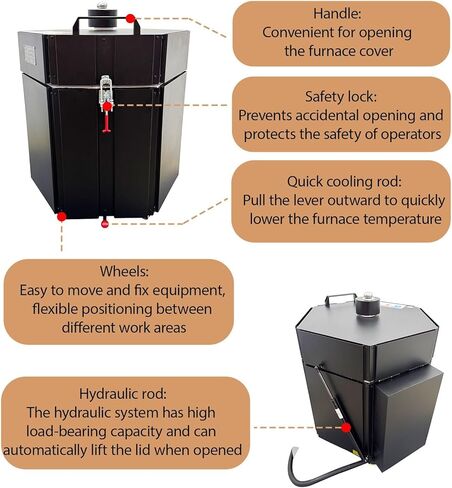 Handle:
Convenient for opening the furnace cover

Safety lock:
Prevents accidental opening and protects the safety of operators

Quick cooling rod:
Pull the lever outward to quickly lower the furnace temperature

Wheels:
Easy to move and fix equipment, flexible positioning between different work areas

Hydraulic rod:
The hydraulic system has high load-bearing capacity and can automatically lift the lid when opened