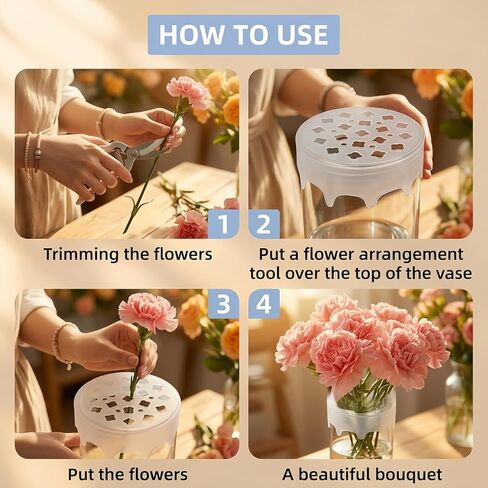 HOW TO USE

1

Trimming the flowers

2

Put a flower arrangement tool over the top of the vase

3

Put the flowers

4

A beautiful bouquet