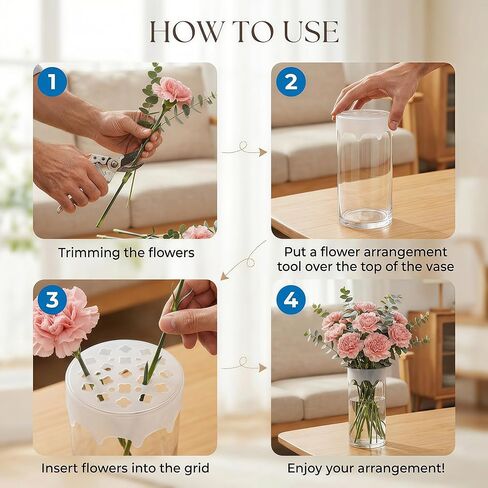 HOW TO USE

1

Trimming the flowers

2

Put a flower arrangement tool over the top of the vase

3

Insert flowers into the grid

4

Enjoy your arrangement!