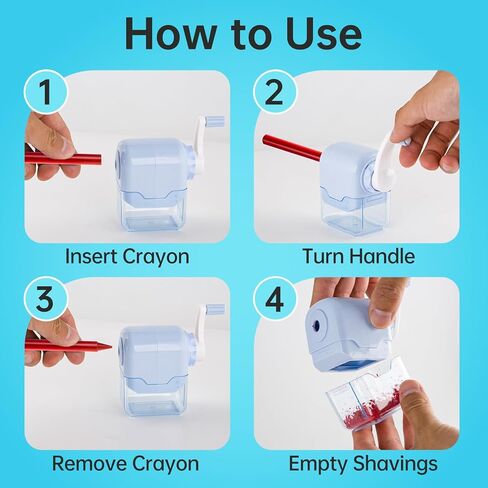 How to Use

1

Insert Crayon

2

Turn Handle

3

Remove Crayon

4

Empty Shavings