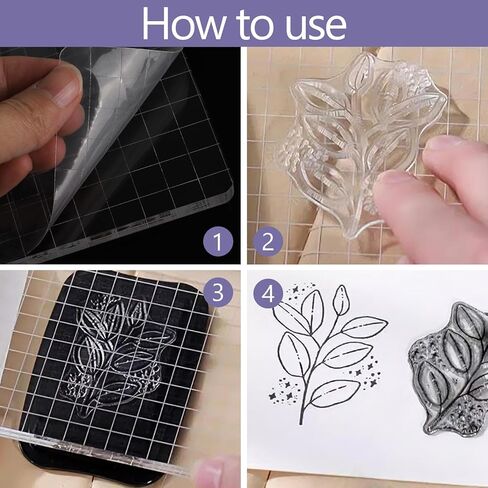 How to use

1

2

3

4