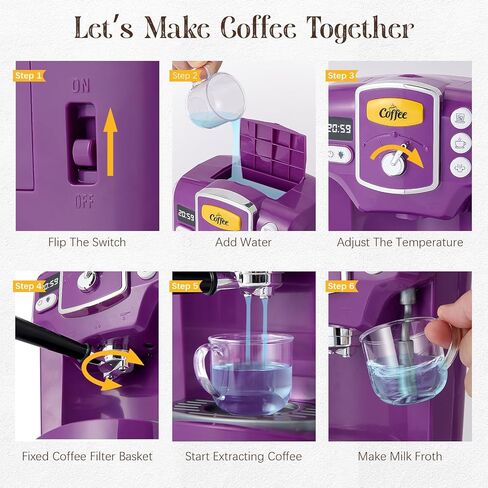 Let's Make Coffee Together

Step 1
ON
OFF
Flip The Switch

Step 2
20:59
Coffee
Add Water

Step 3
Coffee
20:59
Adjust The Temperature

Step 4
Fixed Coffee Filter Basket

Step 5
Start Extracting Coffee

Step 6
Make Milk Froth