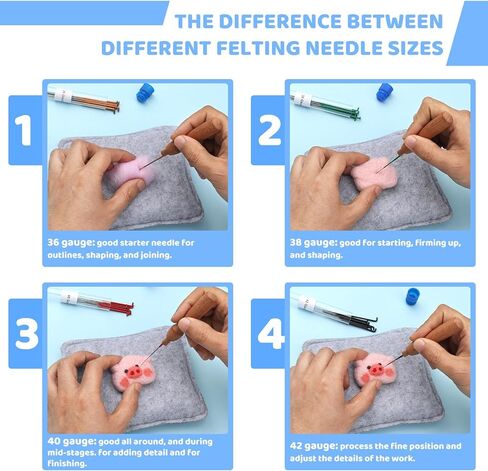 THE DIFFERENCE BETWEEN
DIFFERENT FELTING NEEDLE SIZES

1

36 gauge: good starter needle for outlines, shaping, and joining.

2

38 gauge: good for starting, firming up, and shaping.

3

40 gauge: good all around, and during mid-stages. for adding detail and for finishing.

4

42 gauge: process the fine position and adjust the details of the work.