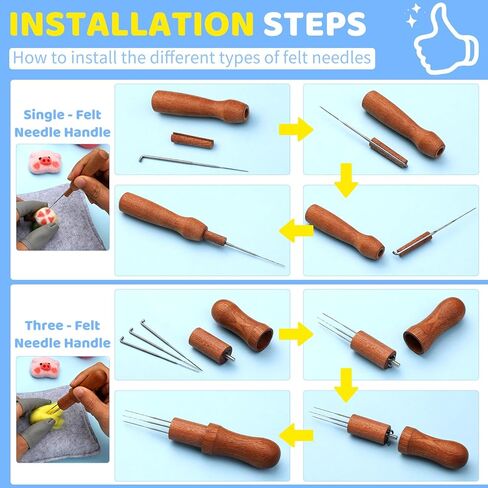 INSTALLATION STEPS
How to install the different types of felt needles

Single - Felt Needle Handle

Three - Felt Needle Handle