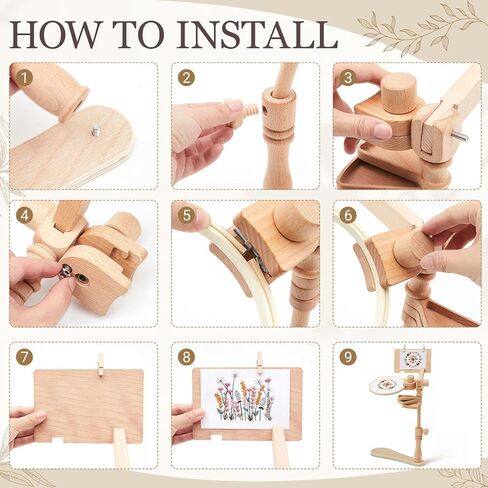 HOW TO INSTALL

1

2

3

4

5

6

7

8

9