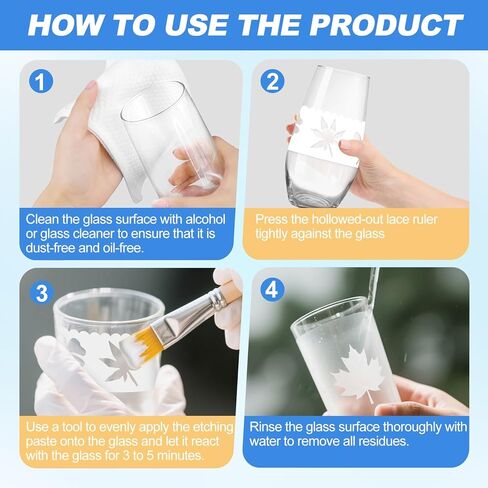 HOW TO USE THE PRODUCT

1

Clean the glass surface with alcohol or glass cleaner to ensure that it is dust-free and oil-free.

2

Press the hollowed-out lace ruler tightly against the glass

3

Use a tool to evenly apply the etching paste onto the glass and let it react with the glass for 3 to 5 minutes.

4

Rinse the glass surface thoroughly with water to remove all residues.