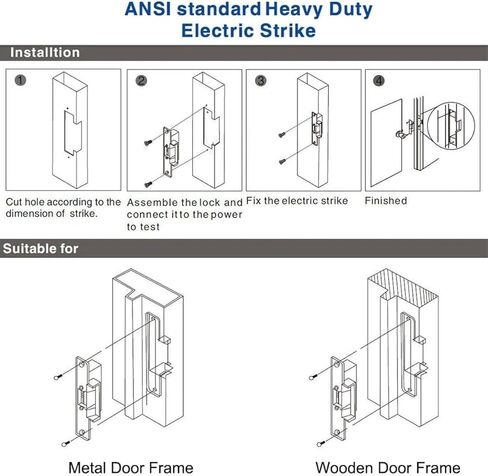 ANSI standard Heavy Duty Electric Strike

Installtion

1

Cut hole according to the dimension of strike.

2

Assemble the lock and connect it to the power to test

3

Fix the electric strike

4

Finished

Suitable for

Metal Door Frame

Wooden Door Frame