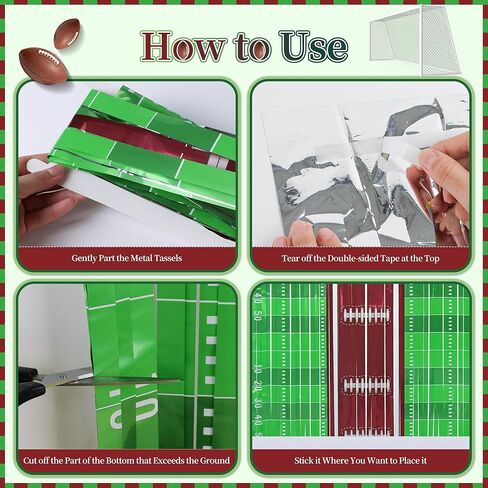 How to Use

Gently Part the Metal Tassels

Tear off the Double-sided Tape at the Top

Cut off the Part of the Bottom that Exceeds the Ground

40 50

10 20 30 40

Stick it Where You Want to Place it