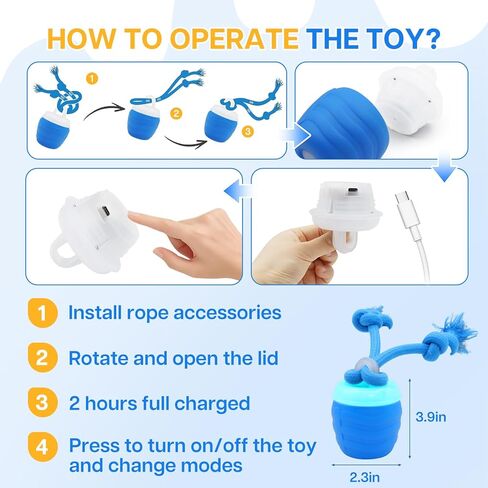 HOW TO OPERATE THE TOY?

1

2

3

1 Install rope accessories

2 Rotate and open the lid

3 2 hours full charged

4 Press to turn on/off the toy and change modes

3.9in

2.3in