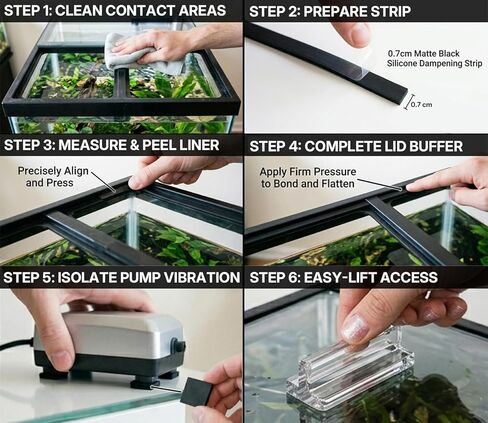 STEP 1: CLEAN CONTACT AREAS

STEP 2: PREPARE STRIP

0.7cm Matte Black Silicone Dampening Strip

0.7 cm

STEP 3: MEASURE & PEEL LINER

Precisely Align and Press

STEP 4: COMPLETE LID BUFFER

Apply Firm Pressure to Bond and Flatten

STEP 5: ISOLATE PUMP VIBRATION

STEP 6: EASY-LIFT ACCESS