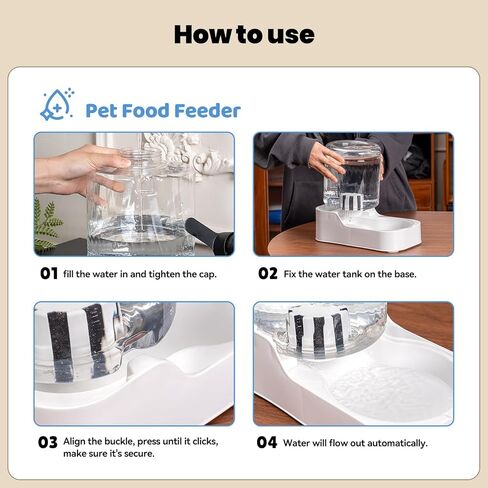 How to use

Pet Food Feeder

01 fill the water in and tighten the cap.

02 Fix the water tank on the base.

03 Align the buckle, press until it clicks, make sure it's secure.

04 Water will flow out automatically.