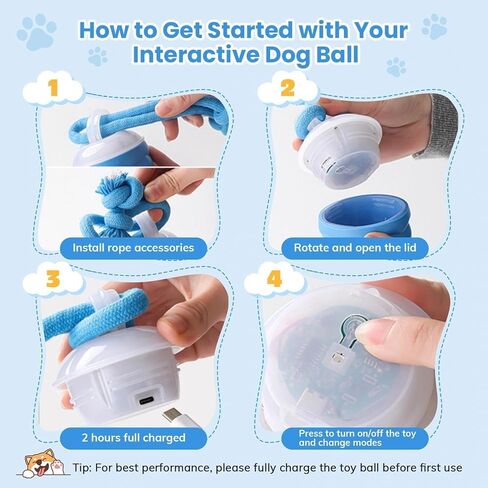 How to Get Started with Your Interactive Dog Ball

1

Install rope accessories

2

Rotate and open the lid

3

2 hours full charged

4

Press to turn on/off the toy and change modes

Tip: For best performance, please fully charge the toy ball before first use