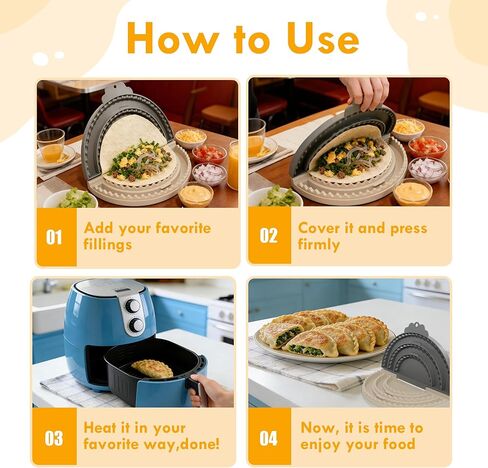 How to Use

01 Add your favorite fillings

02 Cover it and press firmly

03 Heat it in your favorite way,done!

04 Now, it is time to enjoy your food