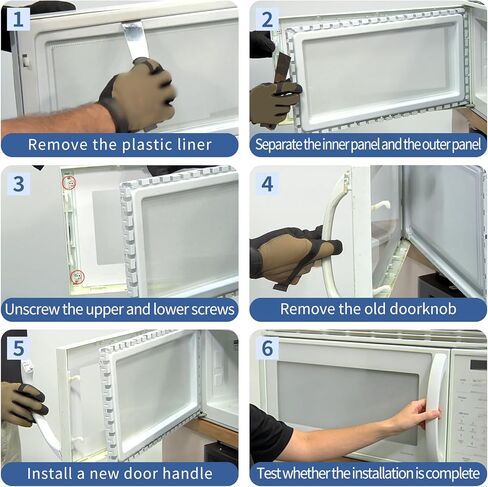 1
Remove the plastic liner

2
Separate the inner panel and the outer panel

3
Unscrew the upper and lower screws

4
Remove the old doorknob

5
Install a new door handle

6
Test whether the installation is complete