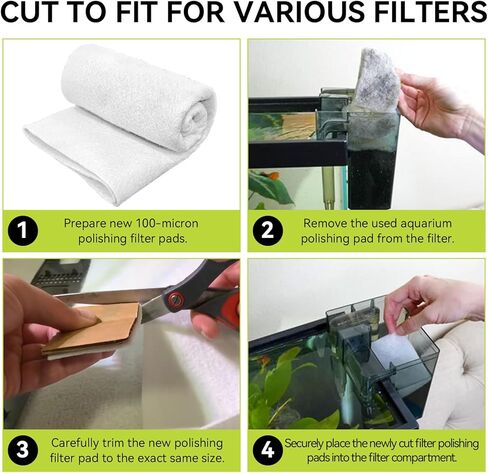 CUT TO FIT FOR VARIOUS FILTERS

1 Prepare new 100-micron polishing filter pads.

2 Remove the used aquarium polishing pad from the filter.

3 Carefully trim the new polishing filter pad to the exact same size.

4 Securely place the newly cut filter polishing pads into the filter compartment.