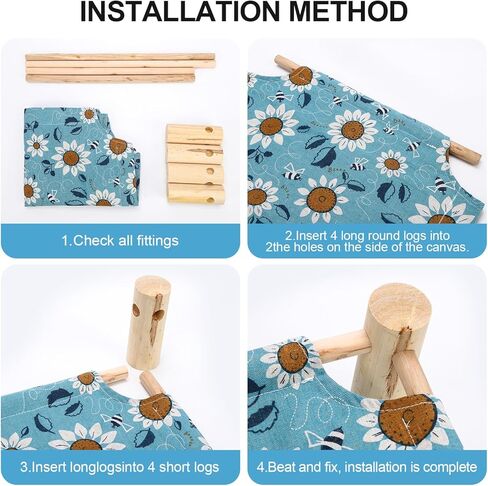 INSTALLATION METHOD

1.Check all fittings

2.Insert 4 long round logs into 2the holes on the side of the canvas.

3.Insert longlogsinto 4 short logs

4.Beat and fix, installation is complete