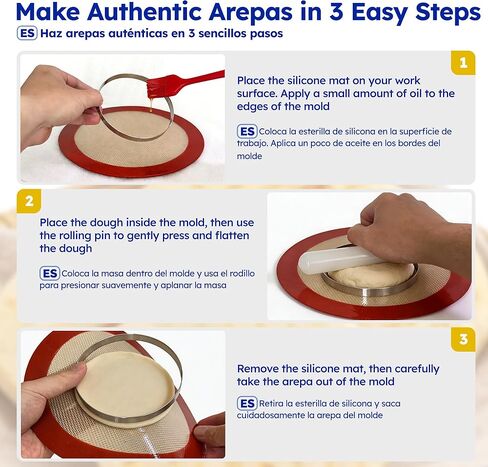 Make Authentic Arepas in 3 Easy Steps

ES Haz arepas auténticas en 3 sencillos pasos

1

Place the silicone mat on your work surface. Apply a small amount of oil to the edges of the mold

ES Coloca la esterilla de silicona en la superficie de trabajo. Aplica un poco de aceite en los bordes del molde

2

Place the dough inside the mold, then use the rolling pin to gently press and flatten the dough

ES Coloca la masa dentro del molde y usa el rodillo para presionar suavemente y aplanar la masa

3

Remove the silicone mat, then carefully take the arepa out of the mold

ES Retira la esterilla de silicona y saca cuidadosamente la arepa del molde