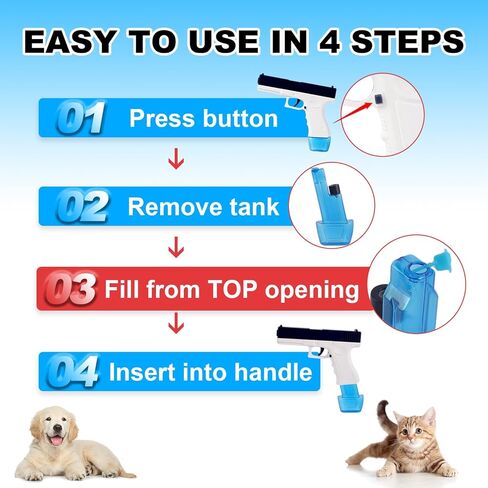 EASY TO USE IN 4 STEPS

01 Press button

02 Remove tank

03 Fill from TOP opening

04 Insert into handle