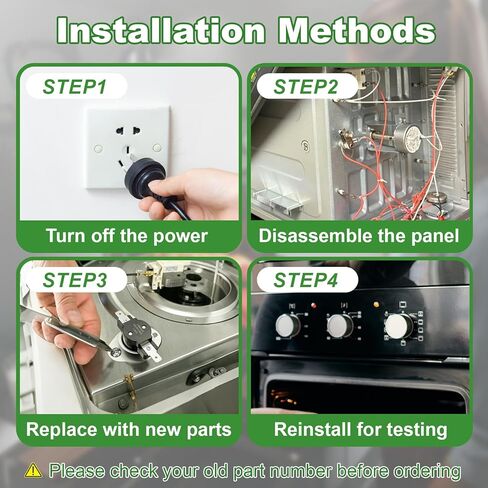 Installation Methods

STEP1

Turn off the power

STEP2

Disassemble the panel

STEP3

Replace with new parts

STEP4

Reinstall for testing

Please check your old part number before ordering