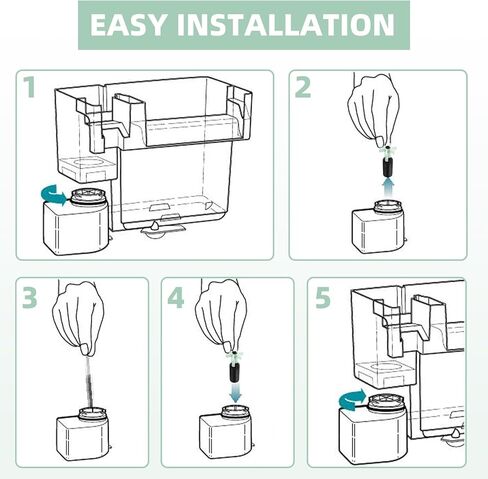 EASY INSTALLATION

1

2

3

4

5