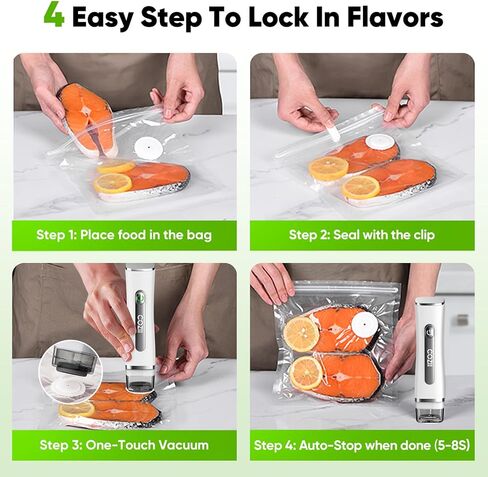 4 Easy Step To Lock In Flavors

Step 1: Place food in the bag

Step 2: Seal with the clip

COZII

Step 3: One-Touch Vacuum

COZII

Step 4: Auto-Stop when done (5-8S)