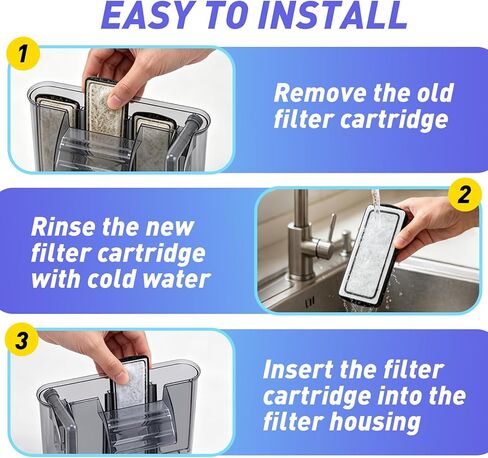 EASY TO INSTALL

1

Remove the old filter cartridge

2

Rinse the new filter cartridge with cold water

3

Insert the filter cartridge into the filter housing