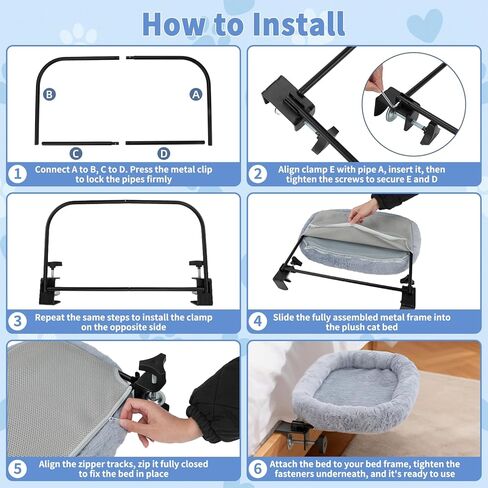 How to Install

B

A

C

D

1 Connect A to B, C to D. Press the metal clip to lock the pipes firmly

2 Align clamp E with pipe A, insert it, then tighten the screws to secure E and D

3 Repeat the same steps to install the clamp on the opposite side

4 Slide the fully assembled metal frame into the plush cat bed

5 Align the zipper tracks, zip it fully closed to fix the bed in place

6 Attach the bed to your bed frame, tighten the fasteners underneath, and it's ready to use