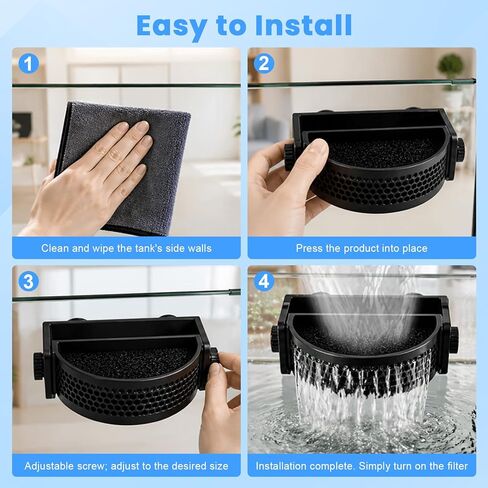 Easy to Install

1

Clean and wipe the tank's side walls

2

Press the product into place

3

Adjustable screw; adjust to the desired size

4

Installation complete. Simply turn on the filter