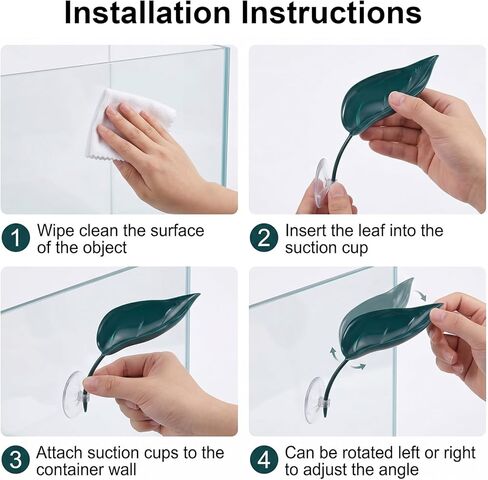 Installation Instructions

1 Wipe clean the surface of the object

2 Insert the leaf into the suction cup

3 Attach suction cups to the container wall

4 Can be rotated left or right to adjust the angle