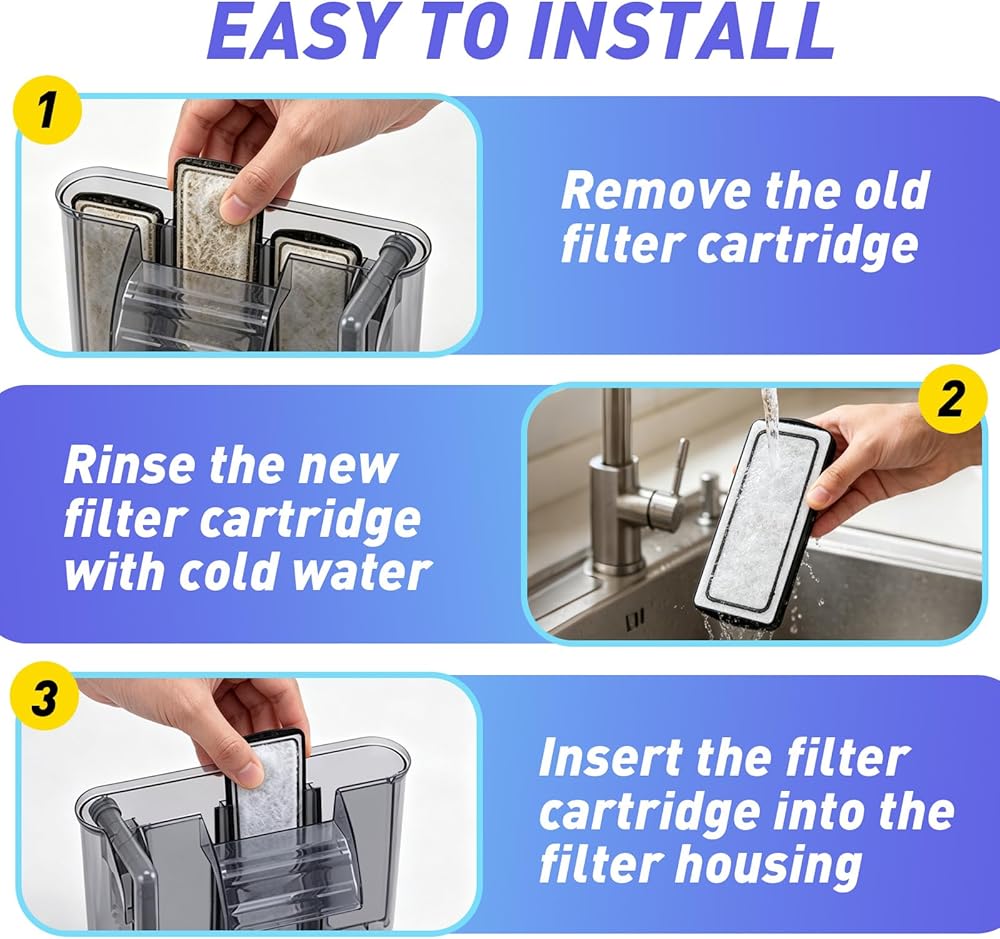 EASY TO INSTALL

1

Remove the old filter cartridge

Rinse the new filter cartridge with cold water

2

3

Insert the filter cartridge into the filter housing